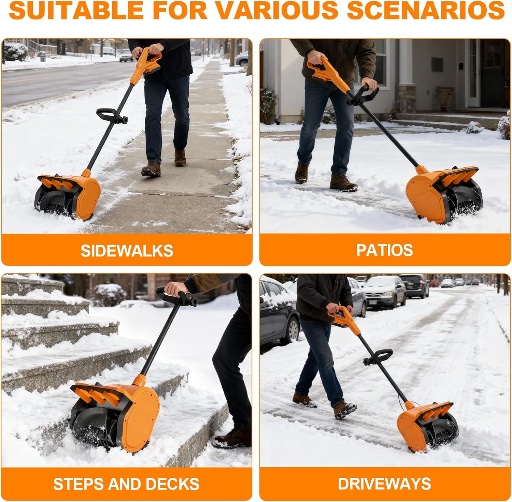 SUITABLE FOR VARIOUS SCENARIOS

SIDEWALKS

PATIOS

STEPS AND DECKS

DRIVEWAYS